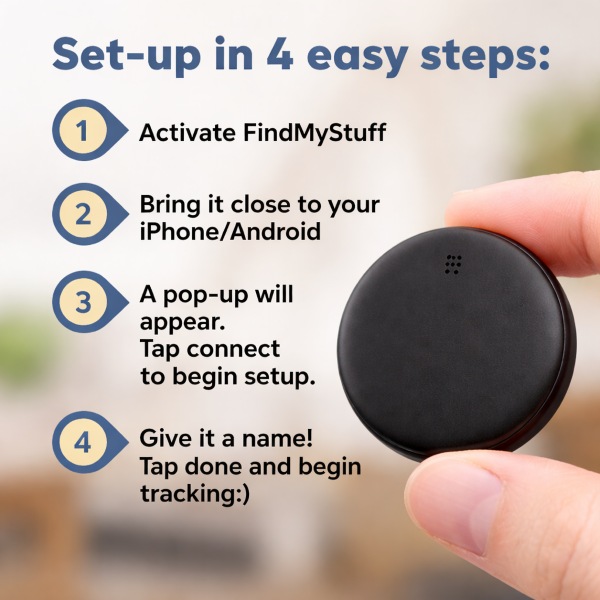 Set-up in 4 easy steps:

1 Activate FindMyStuff

2 Bring it close to your iPhone/Android

3 A pop-up will appear. Tap connect to begin setup.

4 Give it a name! Tap done and begin tracking:)